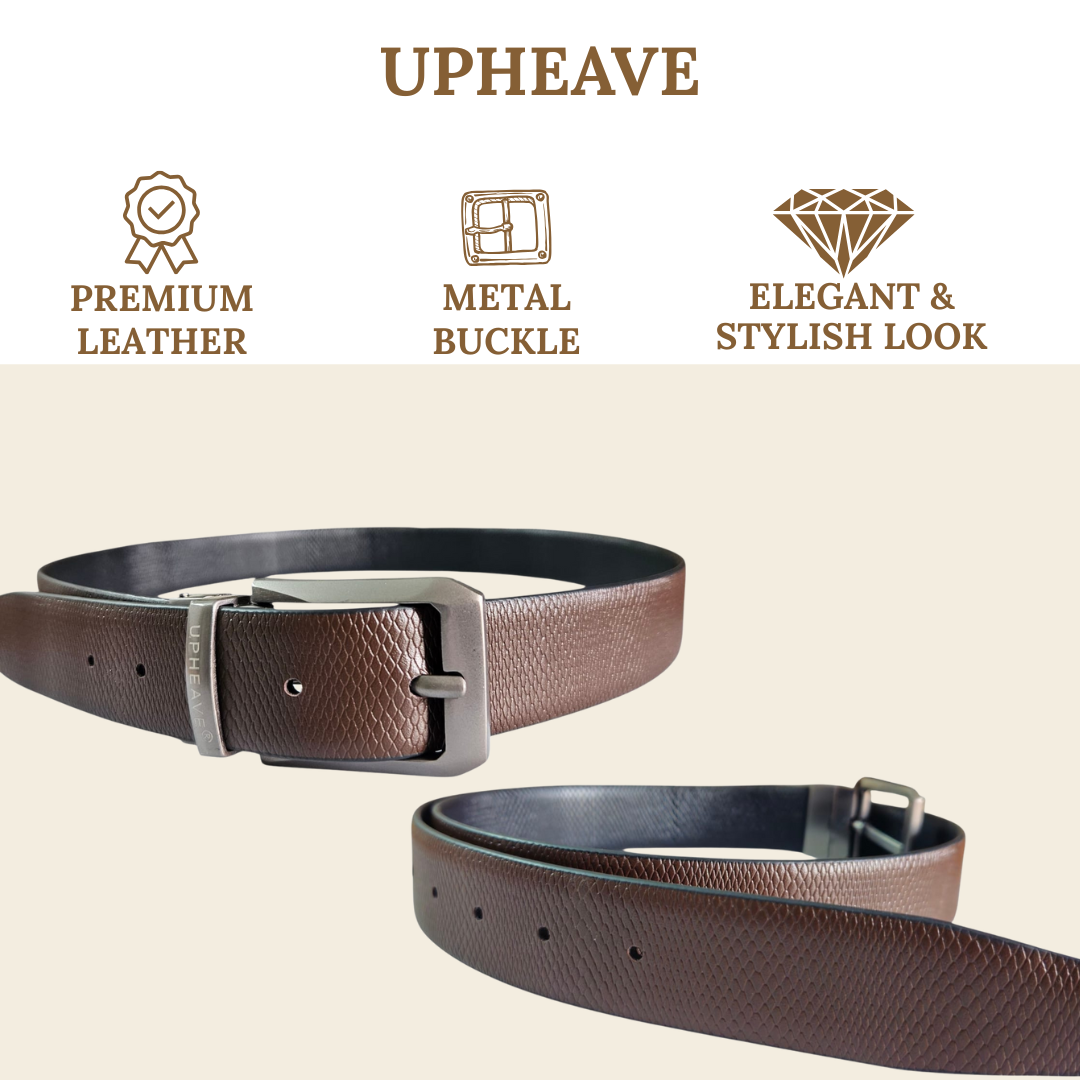 UPHEAVE

PREMIUM LEATHER

METAL BUCKLE

ELEGANT & STYLISH LOOK

UPHEAVE®