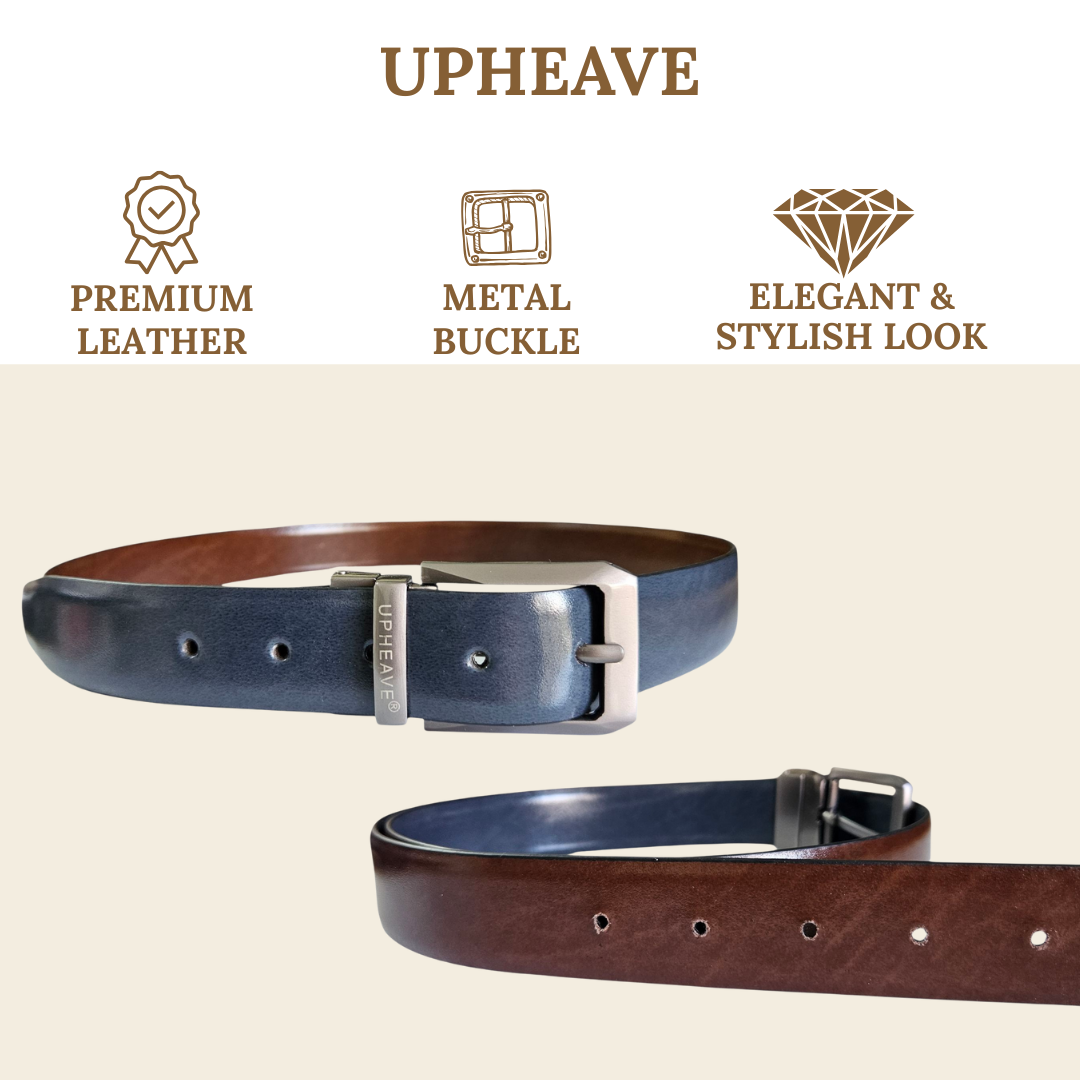 UPHEAVE

PREMIUM LEATHER

METAL BUCKLE

ELEGANT & STYLISH LOOK

UPHEAVE®